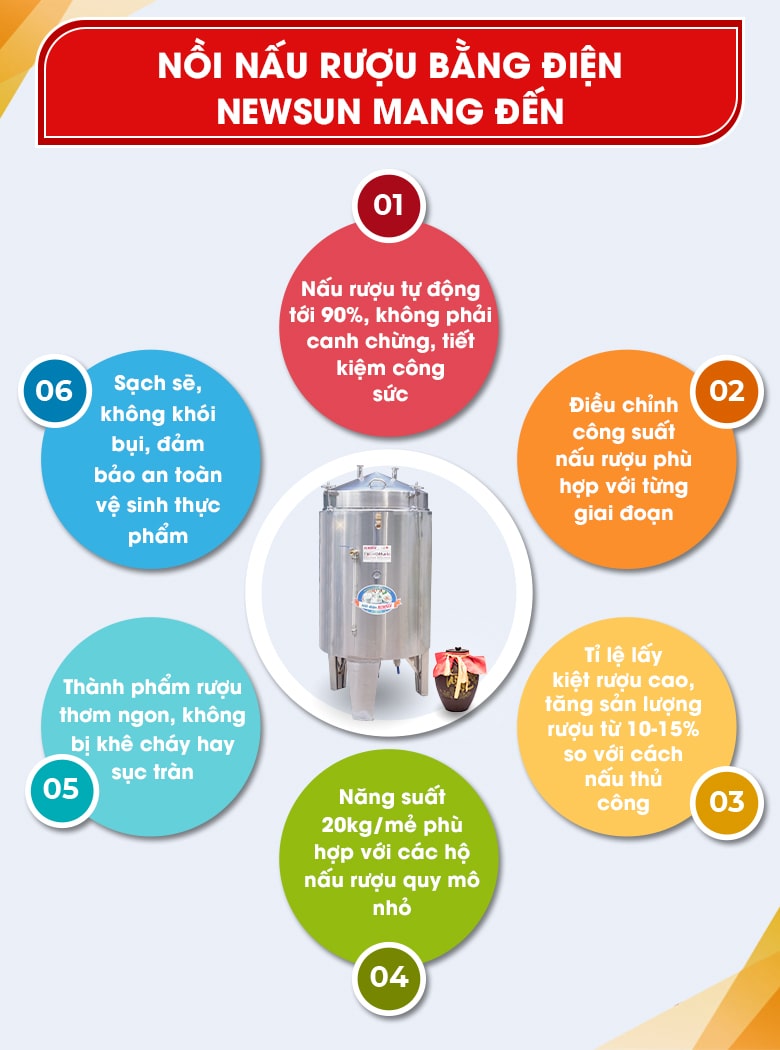 NỒI NẤU RƯỢU BẰNG ĐIỆN NEWSUN MANG ĐẾN

01

Nấu rượu tự động tới 90%, không phải canh chừng, tiết kiệm công sức

02

Điều chỉnh công suất nấu rượu phù hợp với từng giai đoạn

03

Tỉ lệ lấy kiệt rượu cao, tăng sản lượng rượu từ 10-15% so với cách nấu thủ công

04

Năng suất 20kg/mẻ phù hợp với các hộ nấu rượu quy mô nhỏ

05

Thành phẩm rượu thơm ngon, không bị khê cháy hay sục tràn

06

Sạch sẽ, không khói bụi, đảm bảo an toàn vệ sinh thực phẩm